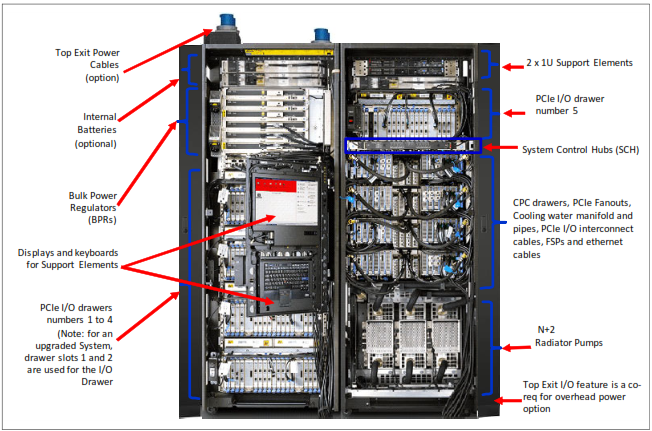 Top Exit Power Cables (option)

Internal Batteries (optional)

Bulk Power Regulators (BPRs)

Displays and keyboards for Support Elements

PCIe I/O drawers numbers 1 to 4 (Note: for an upgraded System, drawer slots 1 and 2 are used for the I/O Drawer

2 x 1U Support Elements

PCIe I/O drawer number 5

System Control Hubs (SCH)

CPC drawers, PCIe Fanouts, Cooling water manifold and pipes, PCIe I/O interconnect cables, FSPs and ethernet cables

N+2 Radiator Pumps

Top Exit I/O feature is a co-req for overhead power option